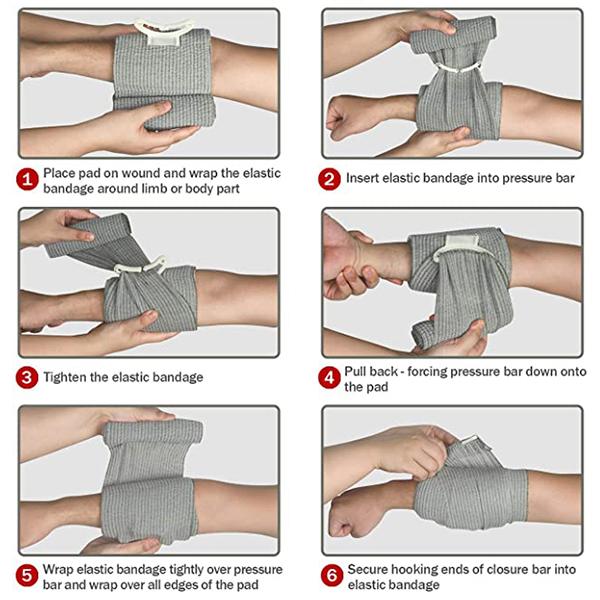 1 Place pad on wound and wrap the elastic bandage around limb or body part

2 Insert elastic bandage into pressure bar

3 Tighten the elastic bandage

4 Pull back - forcing pressure bar down onto the pad

5 Wrap elastic bandage tightly over pressure bar and wrap over all edges of the pad

6 Secure hooking ends of closure bar into elastic bandage