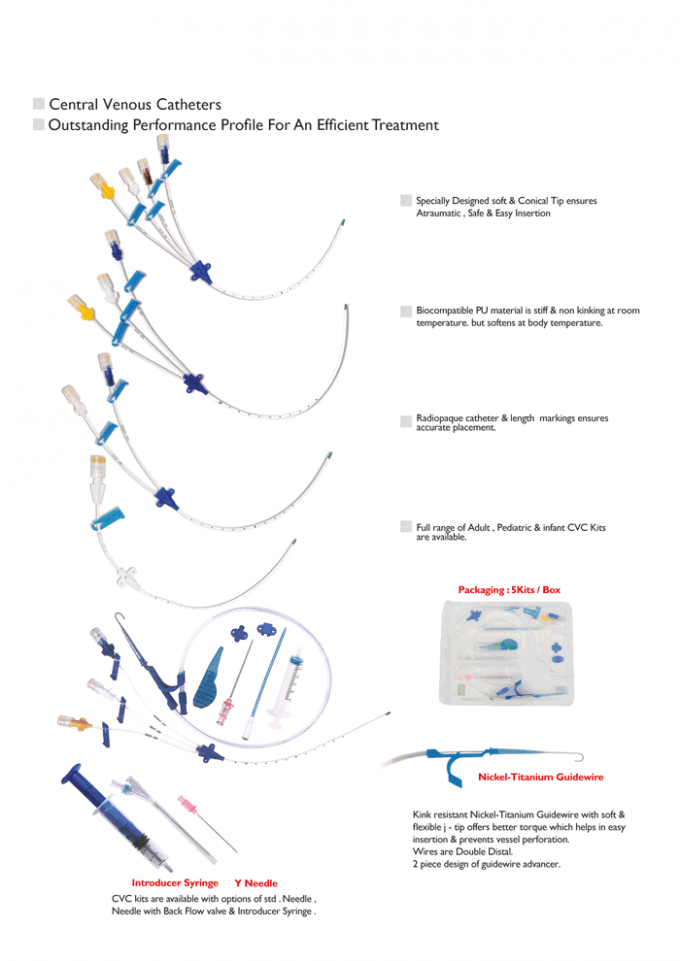 Central Venous Catheters
Outstanding Performance Profile For An Efficient Treatment

Specially Designed soft & Conical Tip ensures Atraumatic , Safe & Easy Insertion

Biocompatible PU material is stiff & non kinking at room temperature. but softens at body temperature.

Radiopaque catheter & length markings ensures accurate placement.

Full range of Adult , Pediatric & infant CVC Kits are available.

Packaging : 5Kits / Box

Nickel-Titanium Guidewire

Kink resistant Nickel-Titanium Guidewire with soft & flexible j - tip offers better torque which helps in easy insertion & prevents vessel perforation.
Wires are Double Distal.
2 piece design of guidewire advancer.

Introducer Syringe Y Needle
CVC kits are available with options of std . Needle , Needle with Back Flow valve & Introducer Syringe .